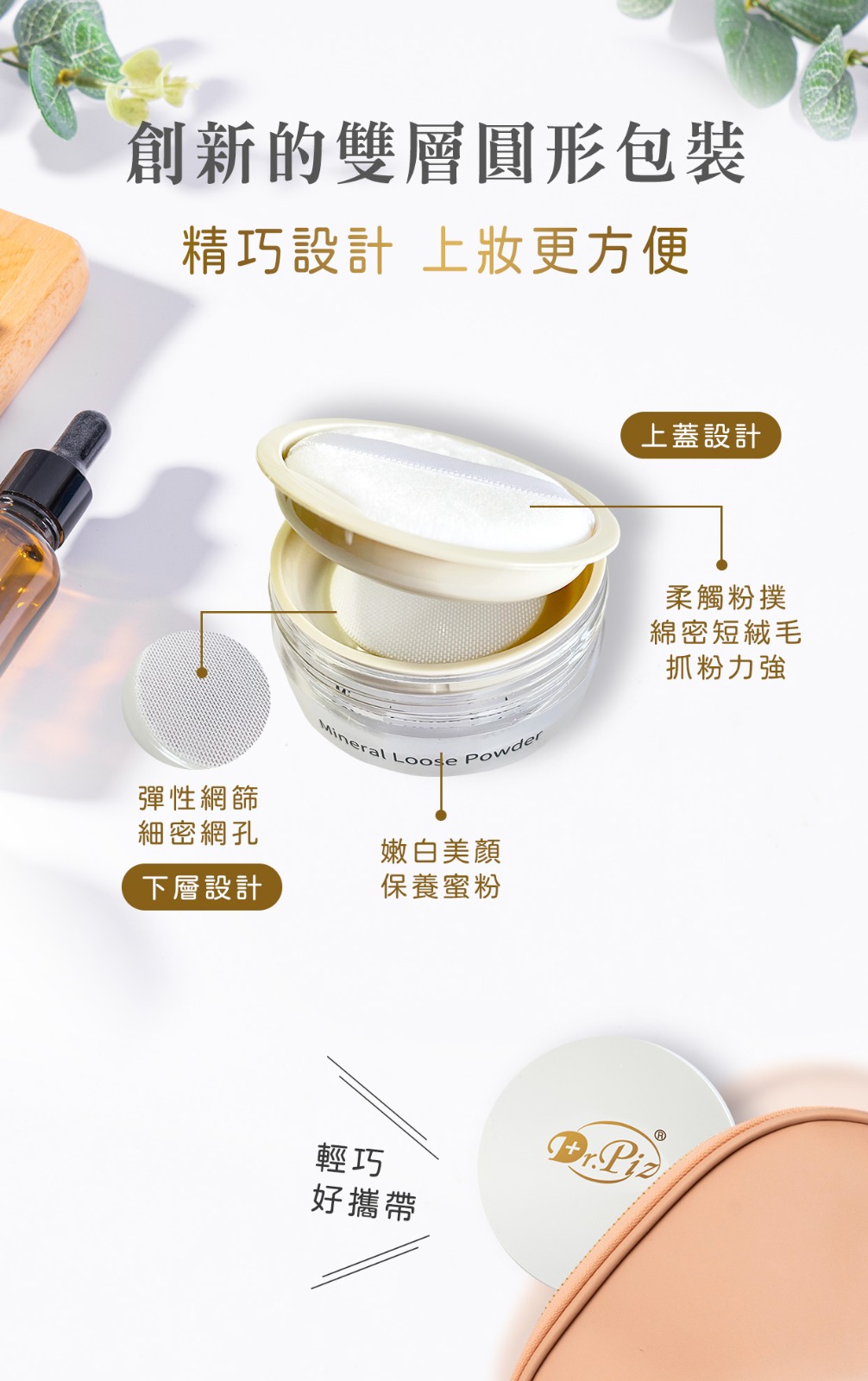 創新的雙層圓形包裝

精巧設計 上妝更方便

上蓋設計

柔觸粉撲
綿密短絨毛
抓粉力強

Mineral Loose Powder

彈性網篩
細密網孔

下層設計

嫩白美顏
保養蜜粉

輕巧
好攜帶

Dr.Piz®